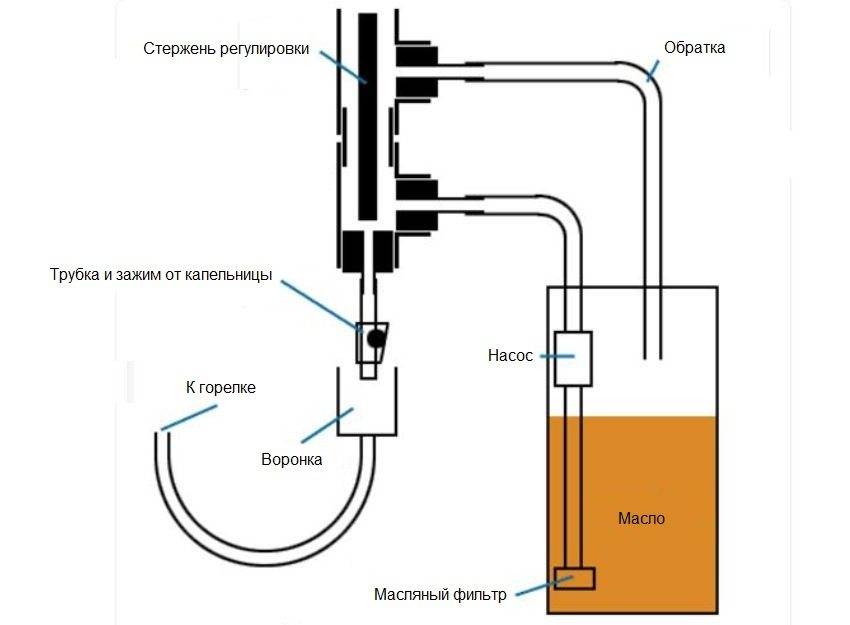 Стержень регулировки

Обратка

Трубка и зажим от капельницы

Насос

К горелке

Воронка

Масло

Масляный фильтр