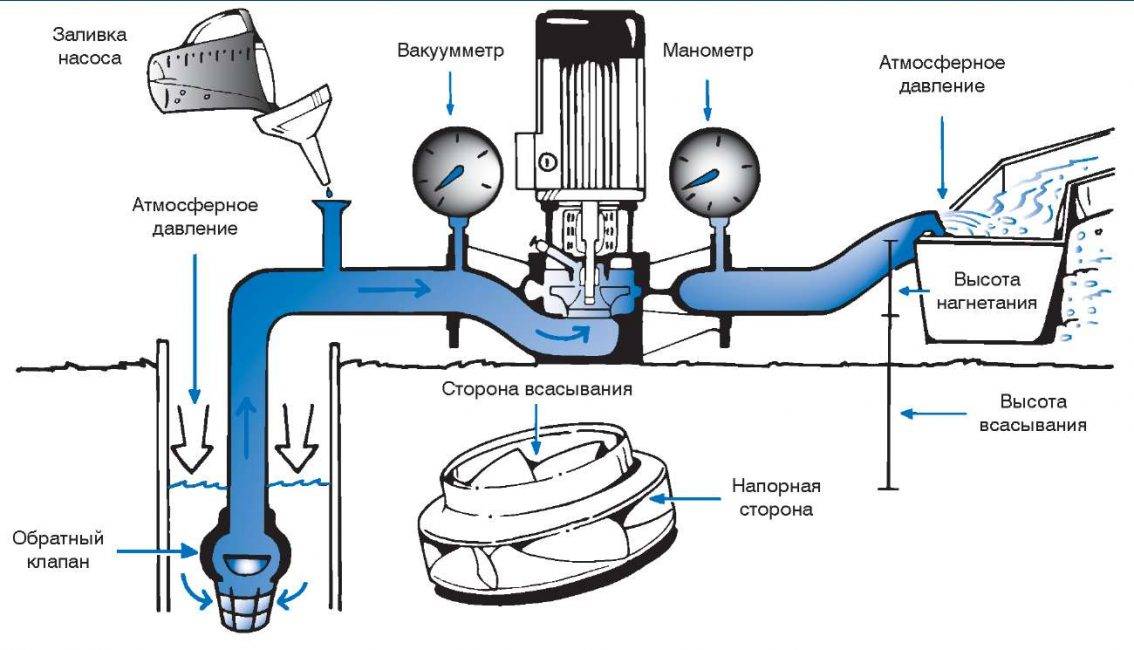 Заливка насоса

Вакуумметр

Манометр

Атмосферное давление

Атмосферное давление

Высота нагнетания

Сторона всасывания

Высота всасывания

Напорная сторона

Обратный клапан