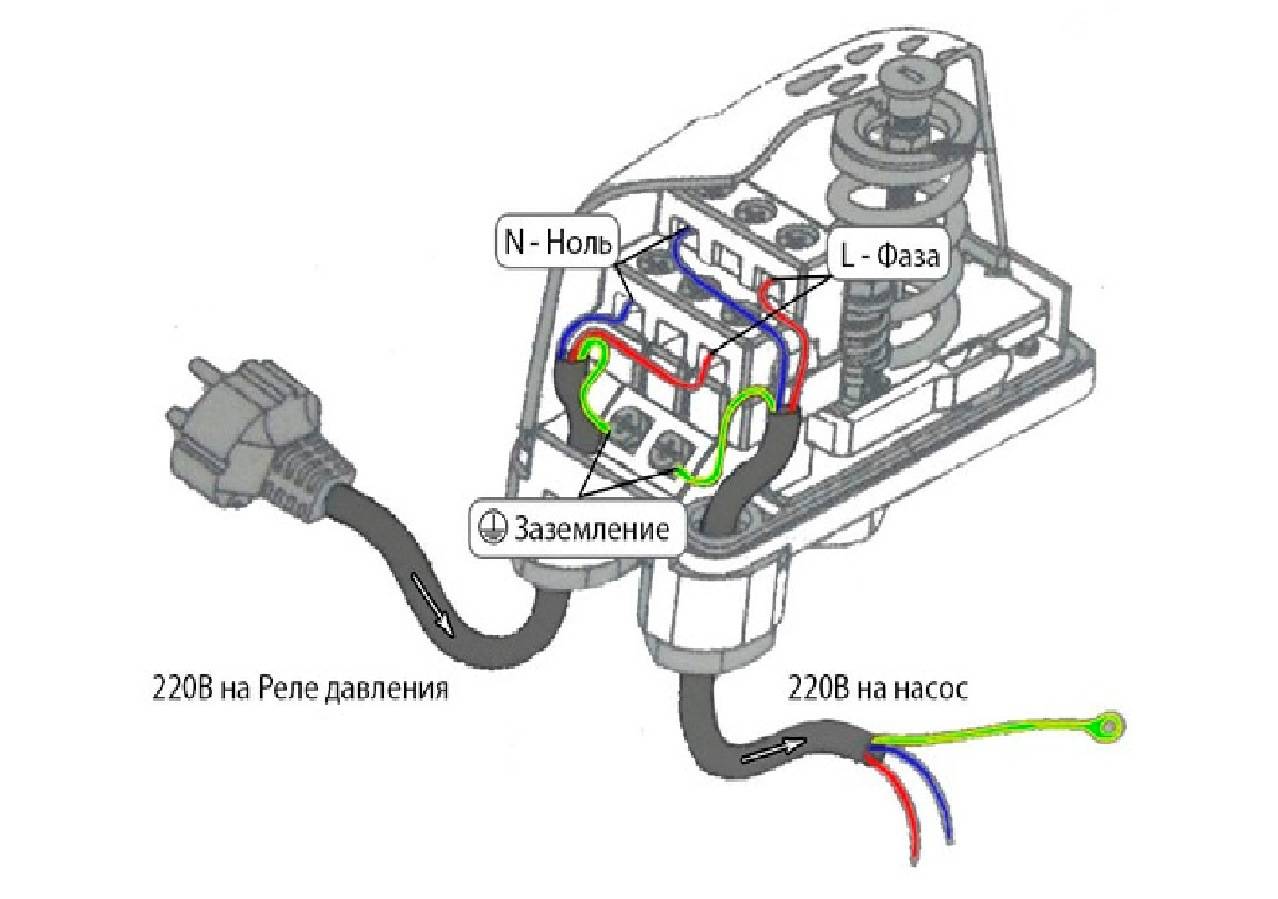 N - Ноль

L - Фаза

Заземление

220В на Реле давления

220В на насос