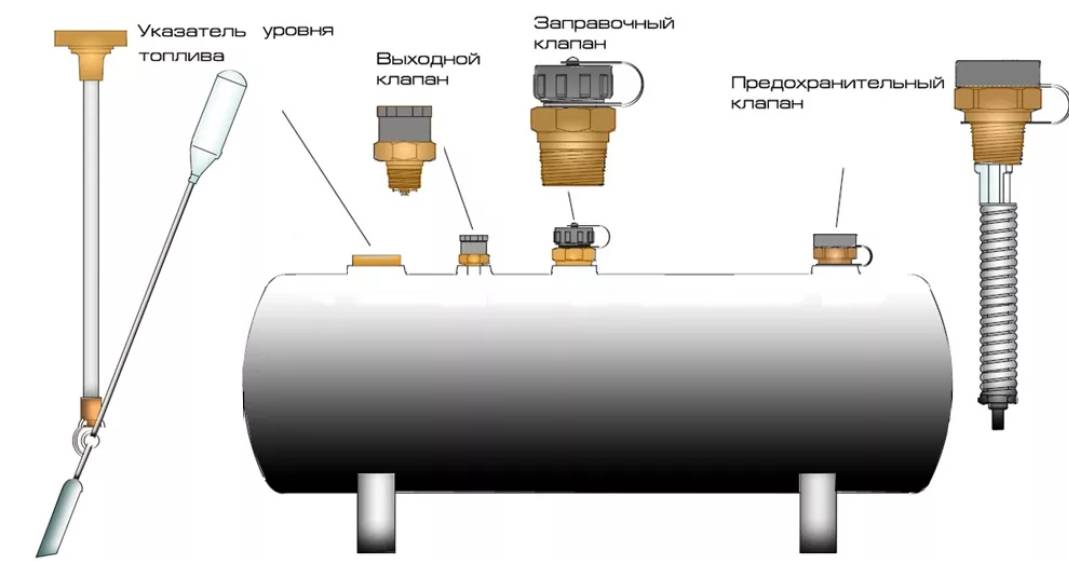 Указатель уровня топлива

Выходной клапан

Заправочный клапан

Предохранительный клапан