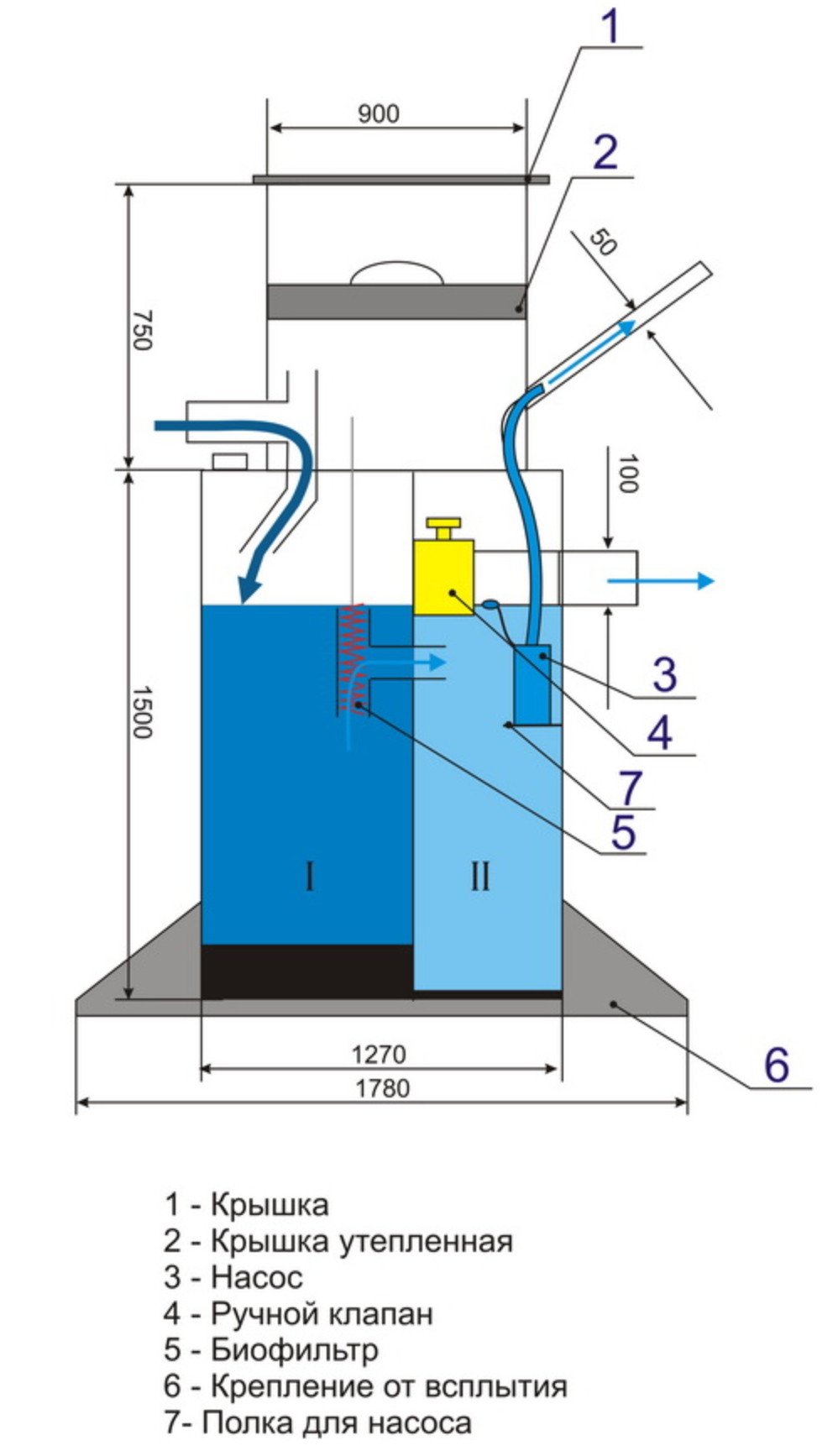 1
900
2
50
750
100
3
4
7
5
1500
I
II
6
1270
1780

1 - Крышка
2 - Крышка утепленная
3 - Насос
4 - Ручной клапан
5 - Биофильтр
6 - Крепление от всплытия
7- Полка для насоса