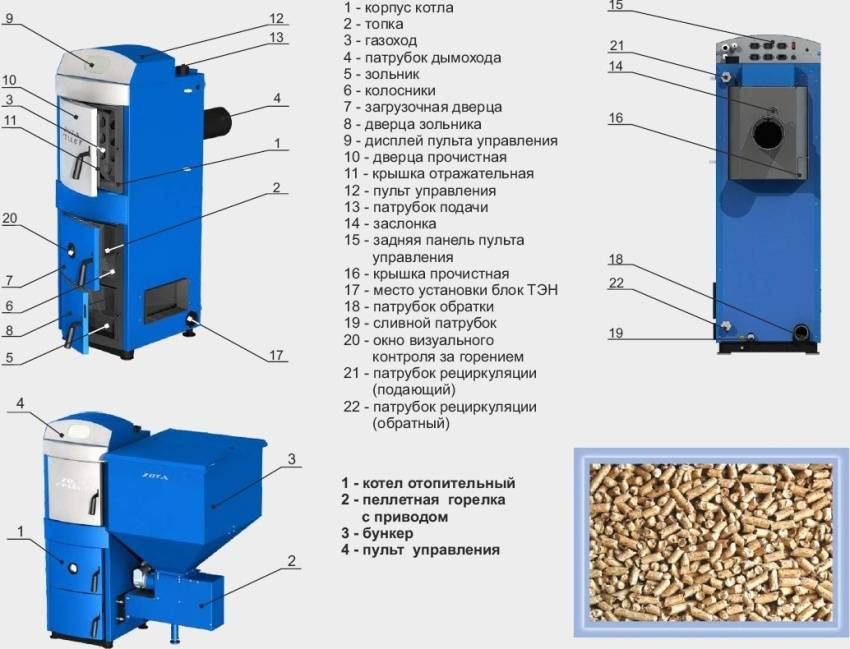 9
12
13
10
3
11
4
1
2
20
7
6
8
5
17

1 - корпус котла
2 - топка
3 - газоход
4 - патрубок дымохода
5 - зольник
6 - колосники
7 - загрузочная дверца
8 - дверца зольника
9 - дисплей пульта управления
10 - дверца прочистная
11 - крышка отражательная
12 - пульт управления
13 - патрубок подачи
14 - заслонка
15 - задняя панель пульта управления
16 - крышка прочистная
17 - место установки блок ТЭН
18 - патрубок обратки
19 - сливной патрубок
20 - окно визуального контроля за горением
21 - патрубок рециркуляции (подающий)
22 - патрубок рециркуляции (обратный)

15
21
14
16
18
22
19

4
3
1
2
ZOTA

1 - котел отопительный
2 - пеллетная горелка с приводом
3 - бункер
4 - пульт управления