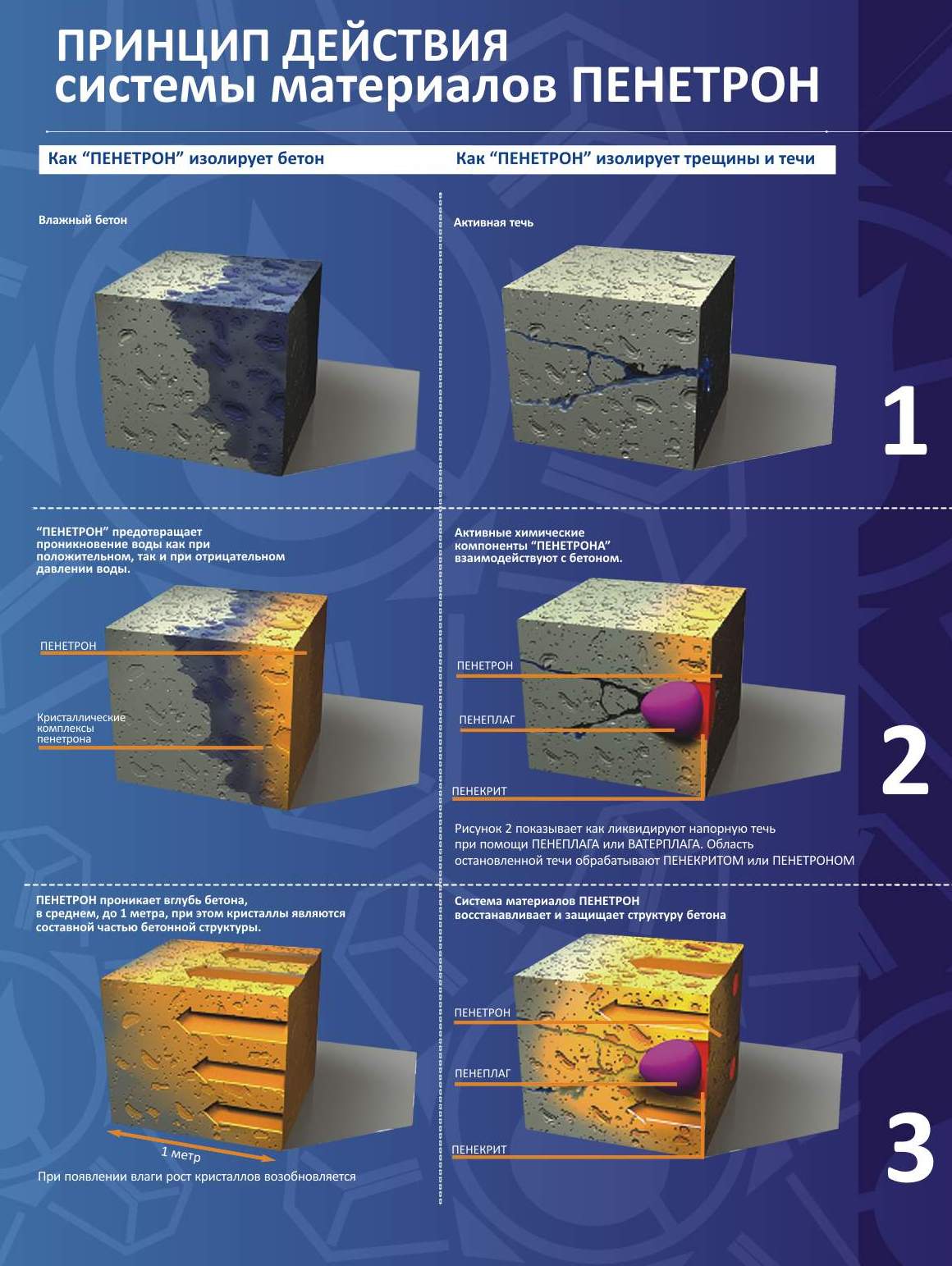 ПРИНЦИП ДЕЙСТВИЯ
системы материалов ПЕНЕТРОН

Как "ПЕНЕТРОН" изолирует бетон

Влажный бетон

"ПЕНЕТРОН" предотвращает проникновение воды как при положительном, так и при отрицательном давлении воды.

ПЕНЕТРОН

Кристаллические комплексы пенетрона

ПЕНЕТРОН проникает вглубь бетона, в среднем, до 1 метра, при этом кристаллы являются составной частью бетонной структуры.

1 метр

При появлении влаги рост кристаллов возобновляется

Как "ПЕНЕТРОН" изолирует трещины и течи

Активная течь

1

Активные химические компоненты "ПЕНЕТРОНА" взаимодействуют с бетоном.

ПЕНЕТРОН

ПЕНЕПЛАГ

ПЕНЕКРИТ

2

Рисунок 2 показывает как ликвидируют напорную течь при помощи ПЕНЕПЛАГА или ВАТЕРПЛАГА. Область остановленной течи обрабатывают ПЕНЕКРИТОМ или ПЕНЕТРОНОМ

Система материалов ПЕНЕТРОН восстанавливает и защищает структуру бетона

ПЕНЕТРОН

ПЕНЕПЛАГ

ПЕНЕКРИТ

3