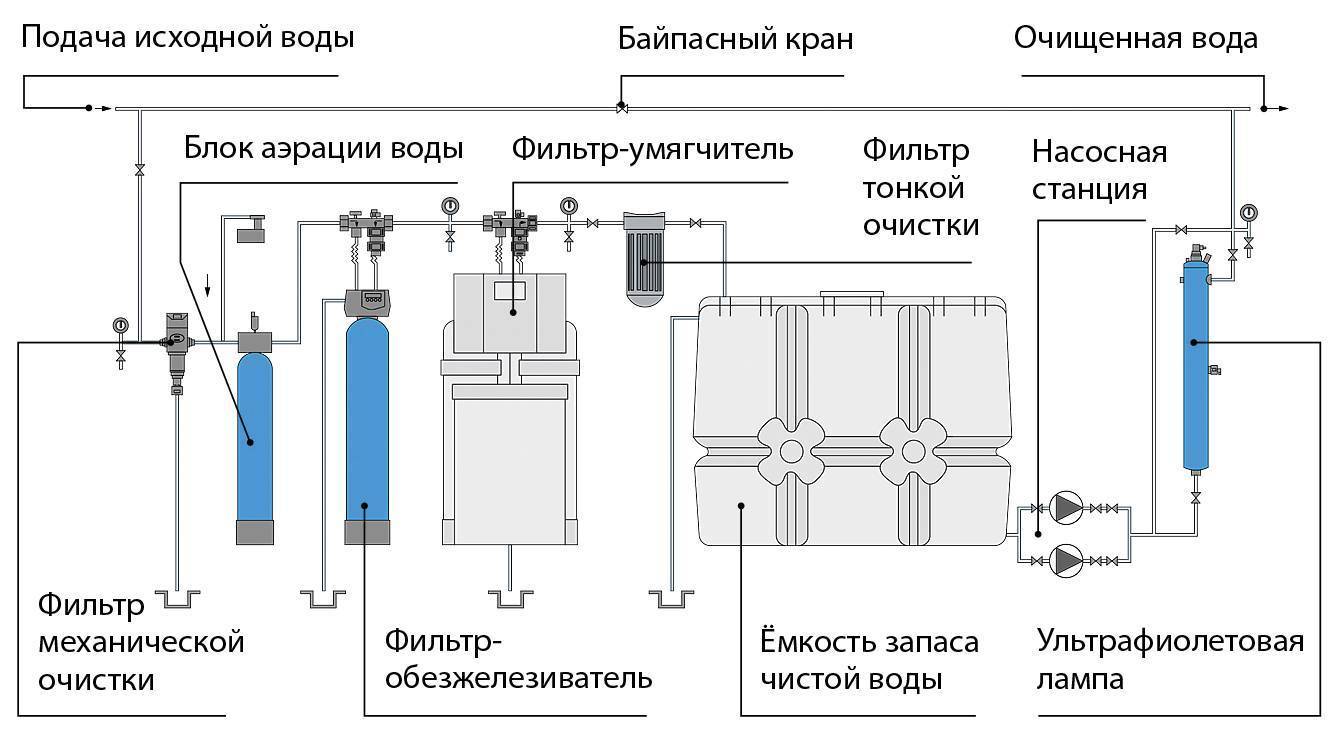 Подача исходной воды

Байпасный кран

Очищенная вода

Блок аэрации воды

Фильтр-умягчитель

Фильтр тонкой очистки

Насосная станция

Фильтр механической очистки

Фильтр-обезжелезиватель

Ёмкость запаса чистой воды

Ультрафиолетовая лампа