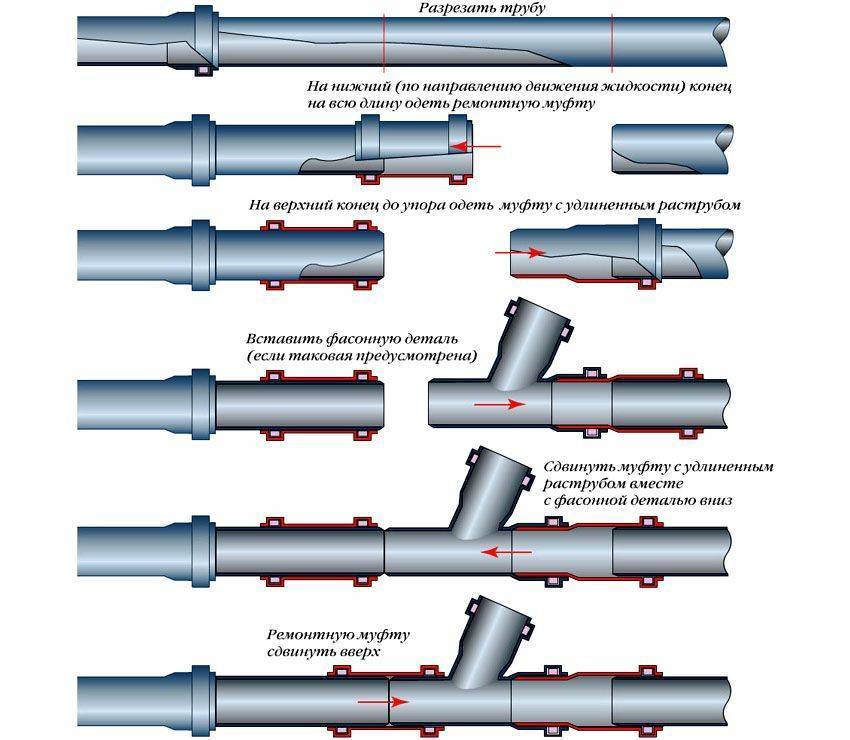 Разрезать трубу

На нижний (по направлению движения жидкости) конец на всю длину одеть ремонтную муфту

На верхний конец до упора одеть муфту с удлиненным раструбом

Вставить фасонную деталь (если таковая предусмотрена)

Сдвинуть муфту с удлиненным раструбом вместе с фасонной деталью вниз

Ремонтную муфту сдвинуть вверх