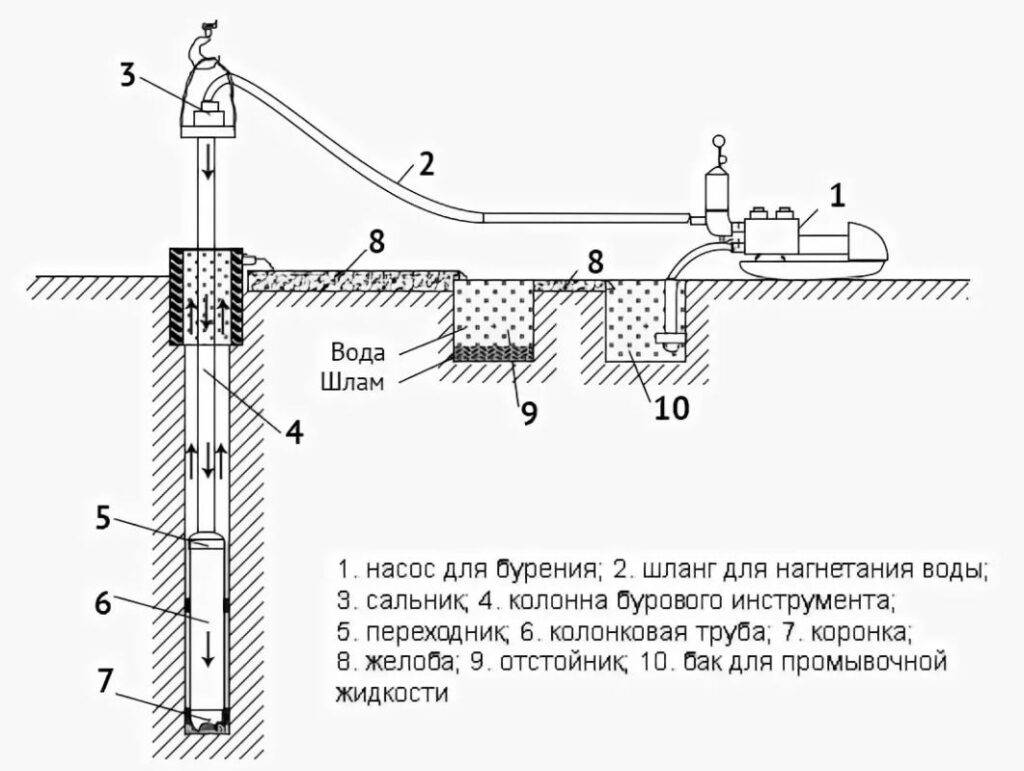 3

2

1

8

8

Вода

Шлам

9

10

4

5

6

7

1. насос для бурения; 2. шланг для нагнетания воды; 3. сальник; 4. колонна бурового инструмента; 5. переходник; 6. колонковая труба; 7. коронка; 8. желоба; 9. отстойник; 10. бак для промывочной жидкости