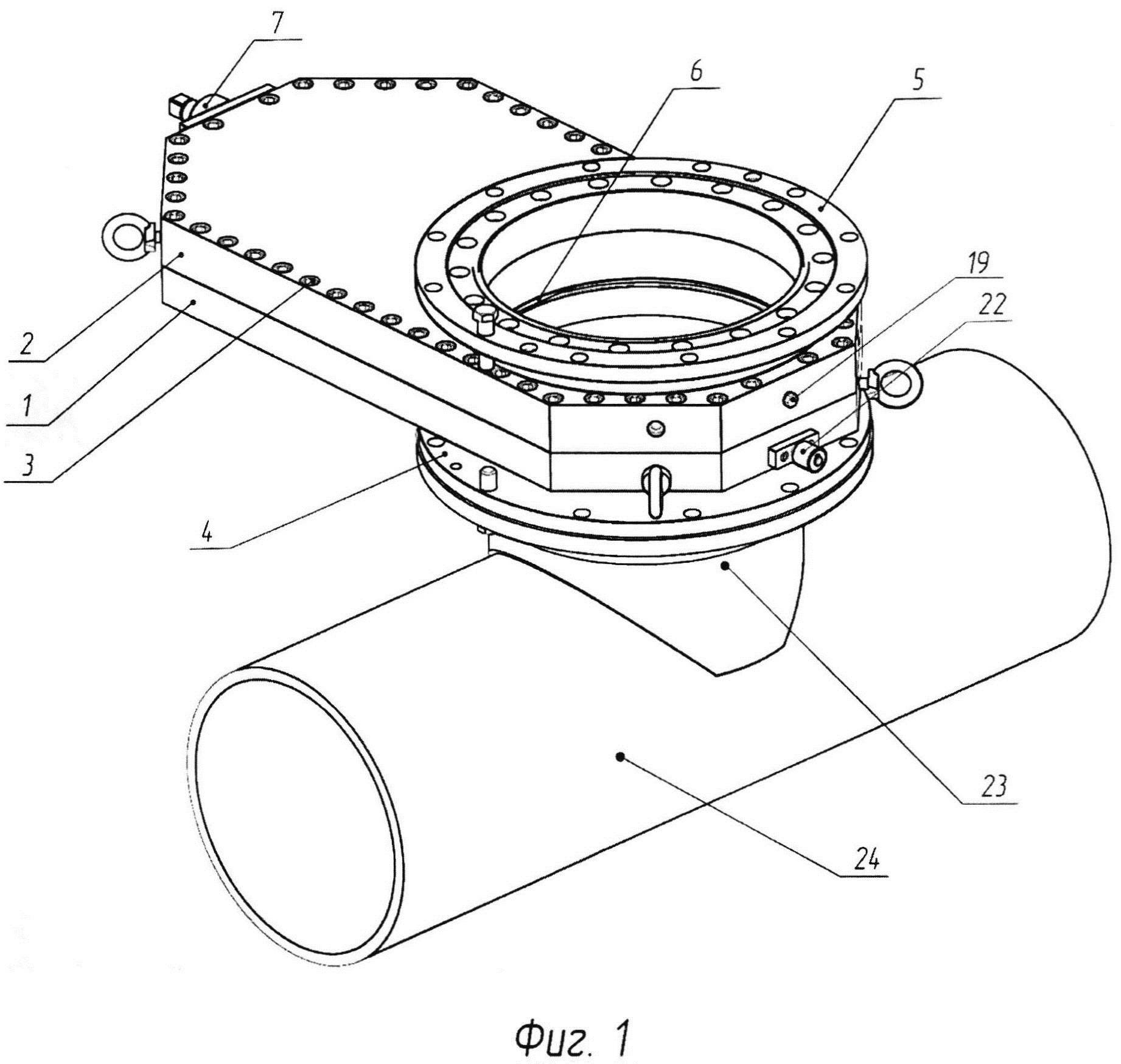 7
6
5
19
22
2
1
3
4
23
24
Фиг. 1